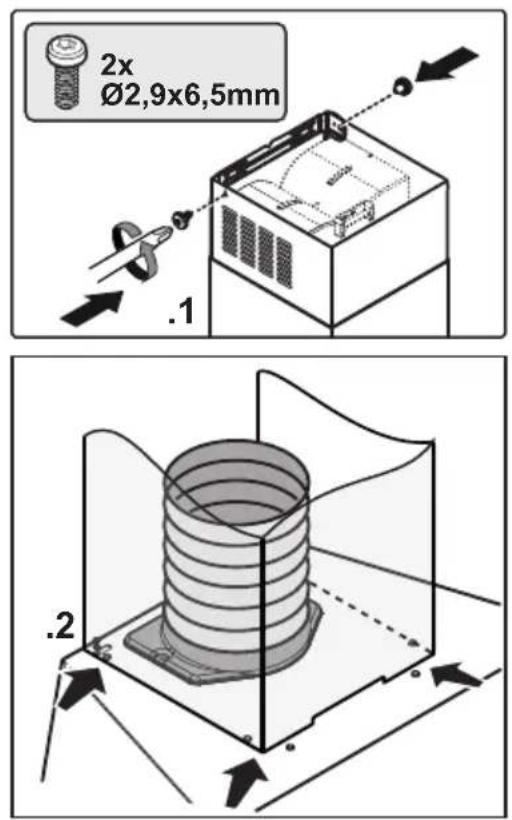 2x
Ø2,9x6,5mm

.1

.2