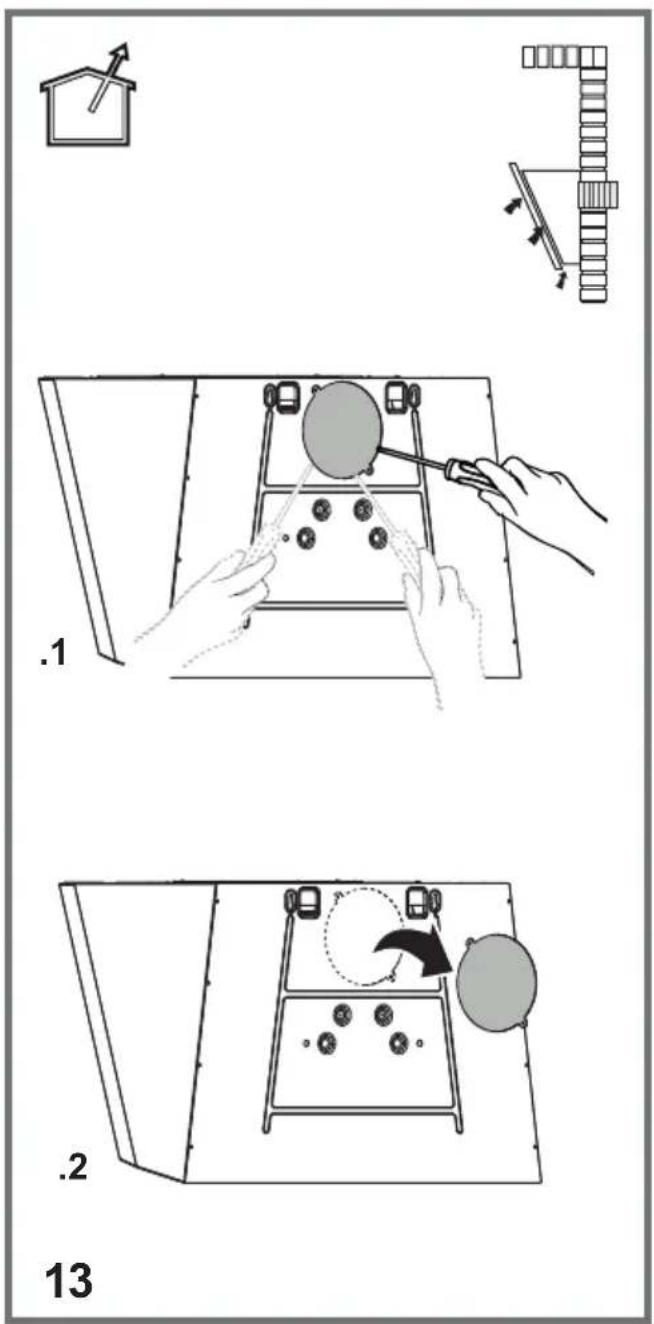 .1

.2

13