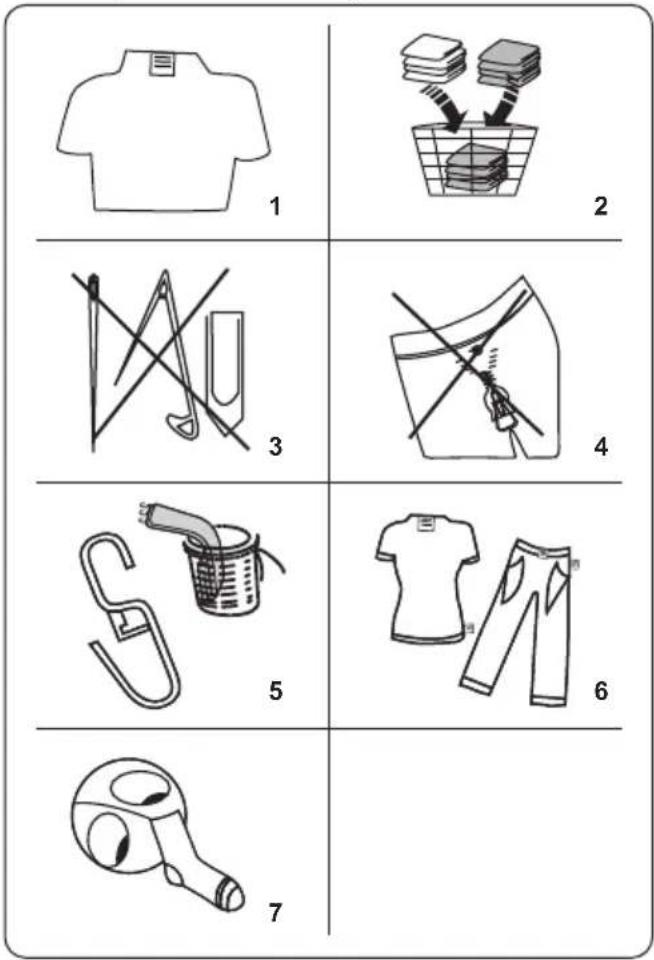 1

2

3

4

5

6

7