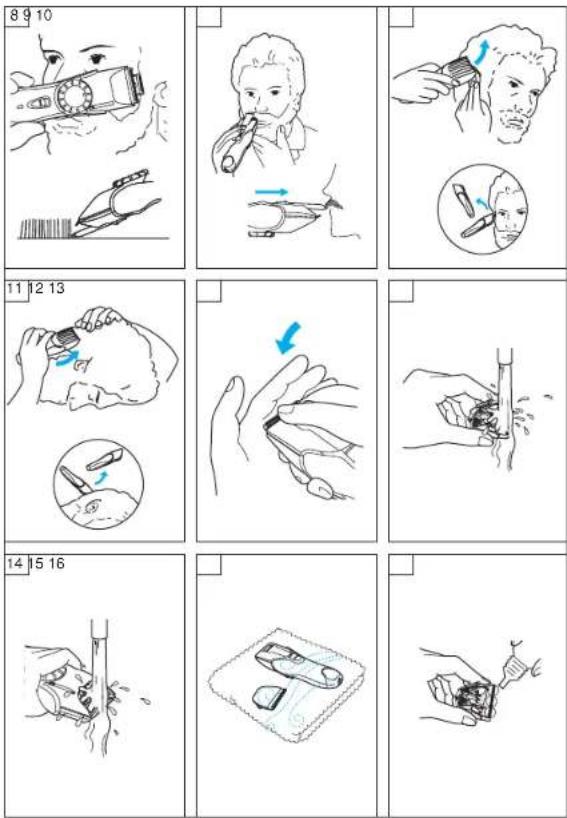 8 9 10

11 12 13

14 15 16