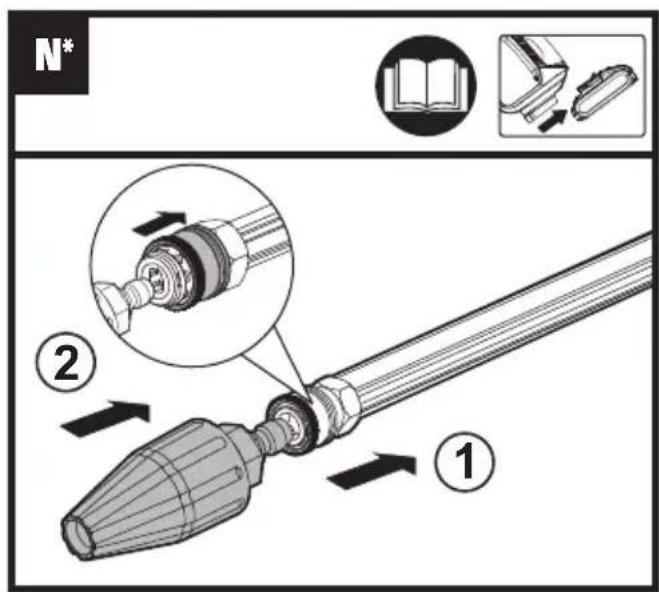 N*

2

1