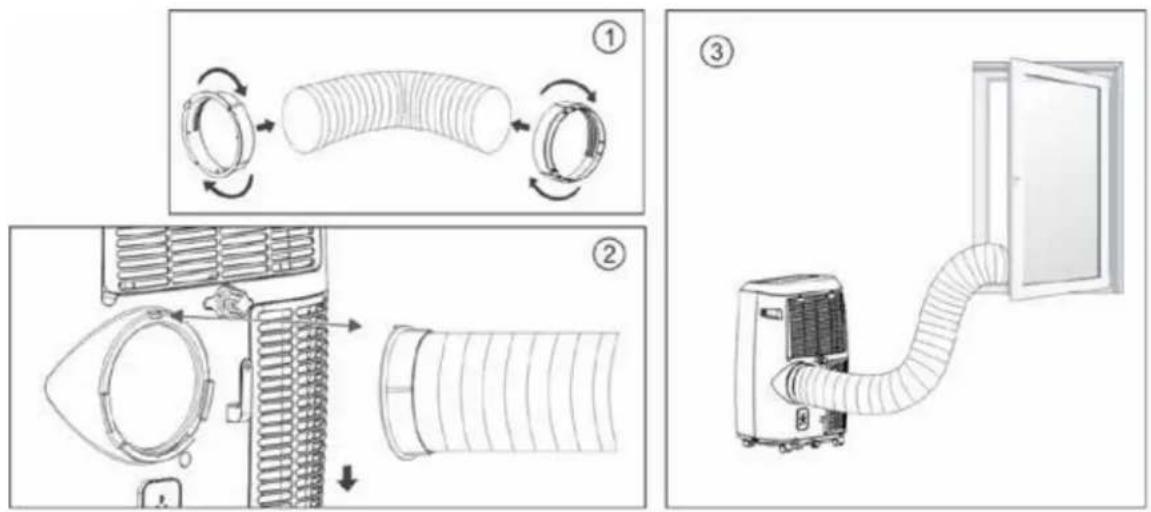 ①

②

③