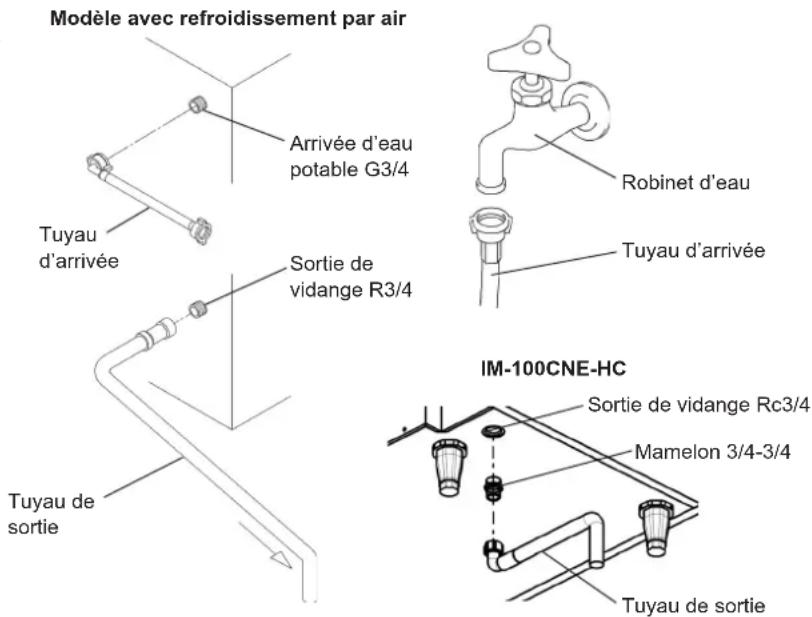 Modèle avec refroidissement par air

Arrivée d'eau potable G3/4

Tuyau d'arrivée

Sortie de vidange R3/4

Tuyau de sortie

Robinet d'eau

Tuyau d'arrivée

IM-100CNE-HC

Sortie de vidange Rc3/4

Mamelon 3/4-3/4

Tuyau de sortie