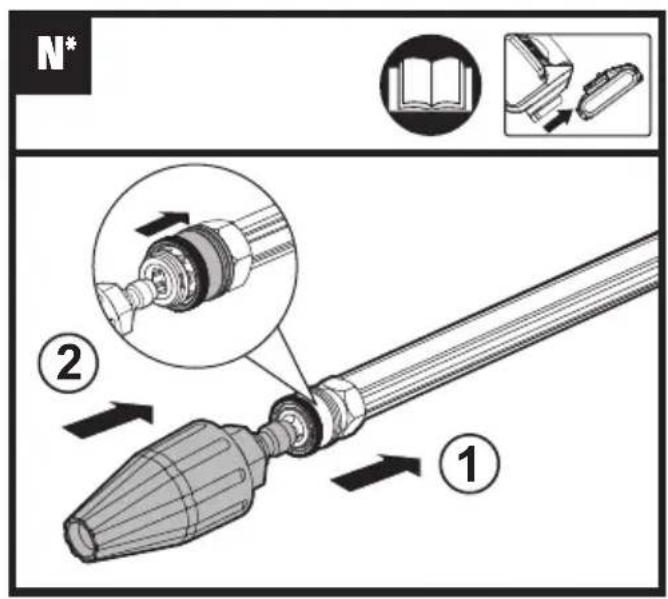 N*

2

1