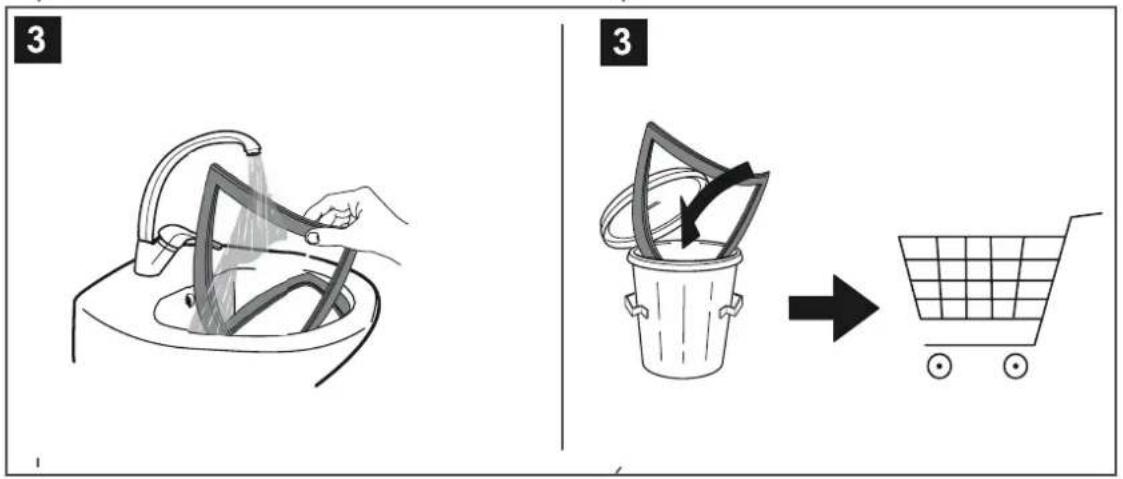 3

3