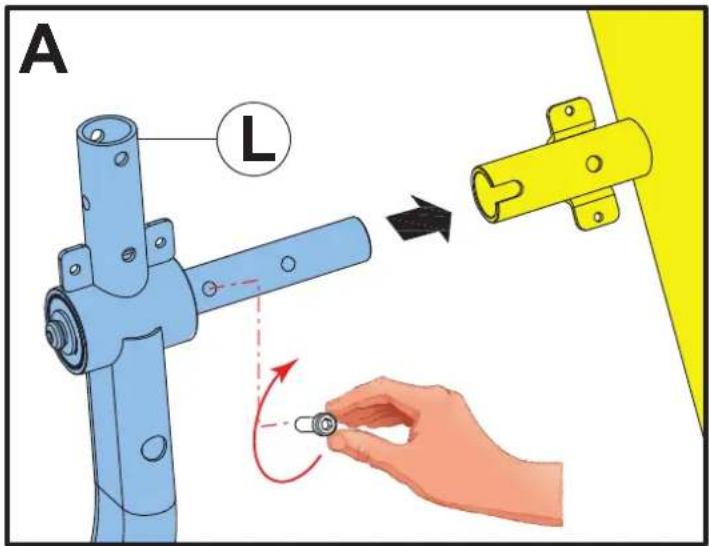 A

L