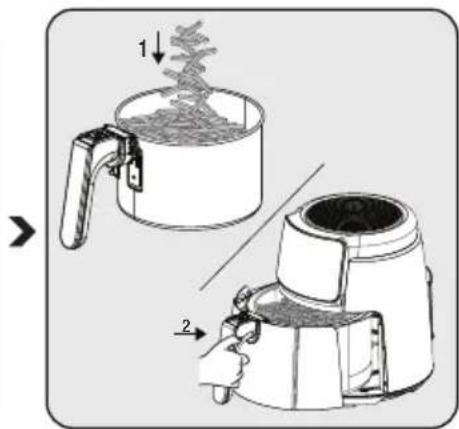 1

2