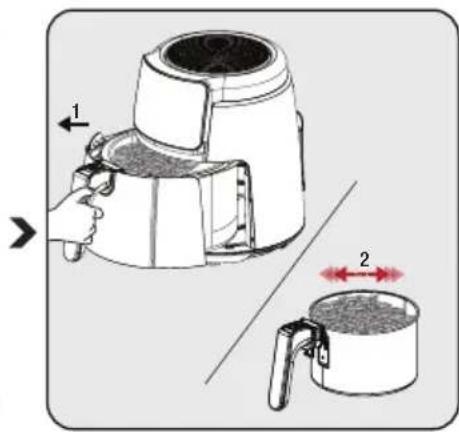 1

2