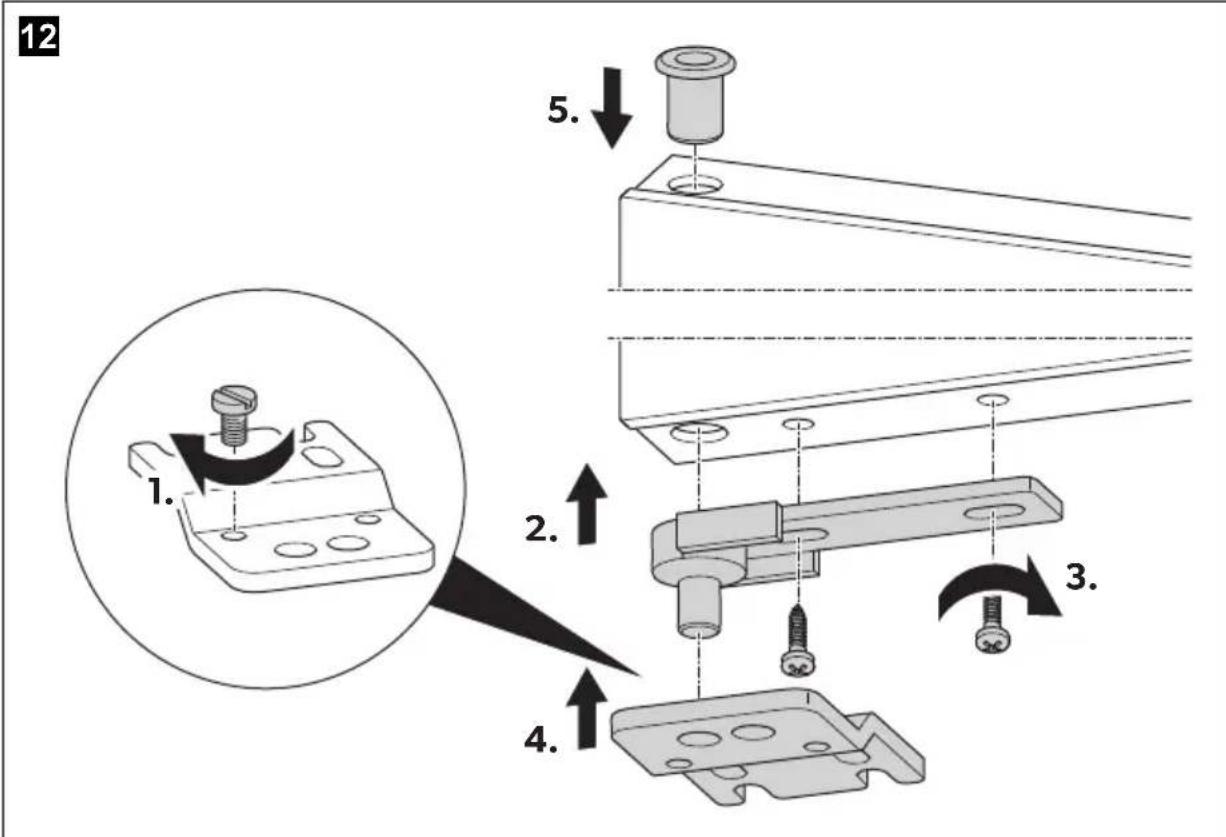 12
5.
1.
2.
3.
4.