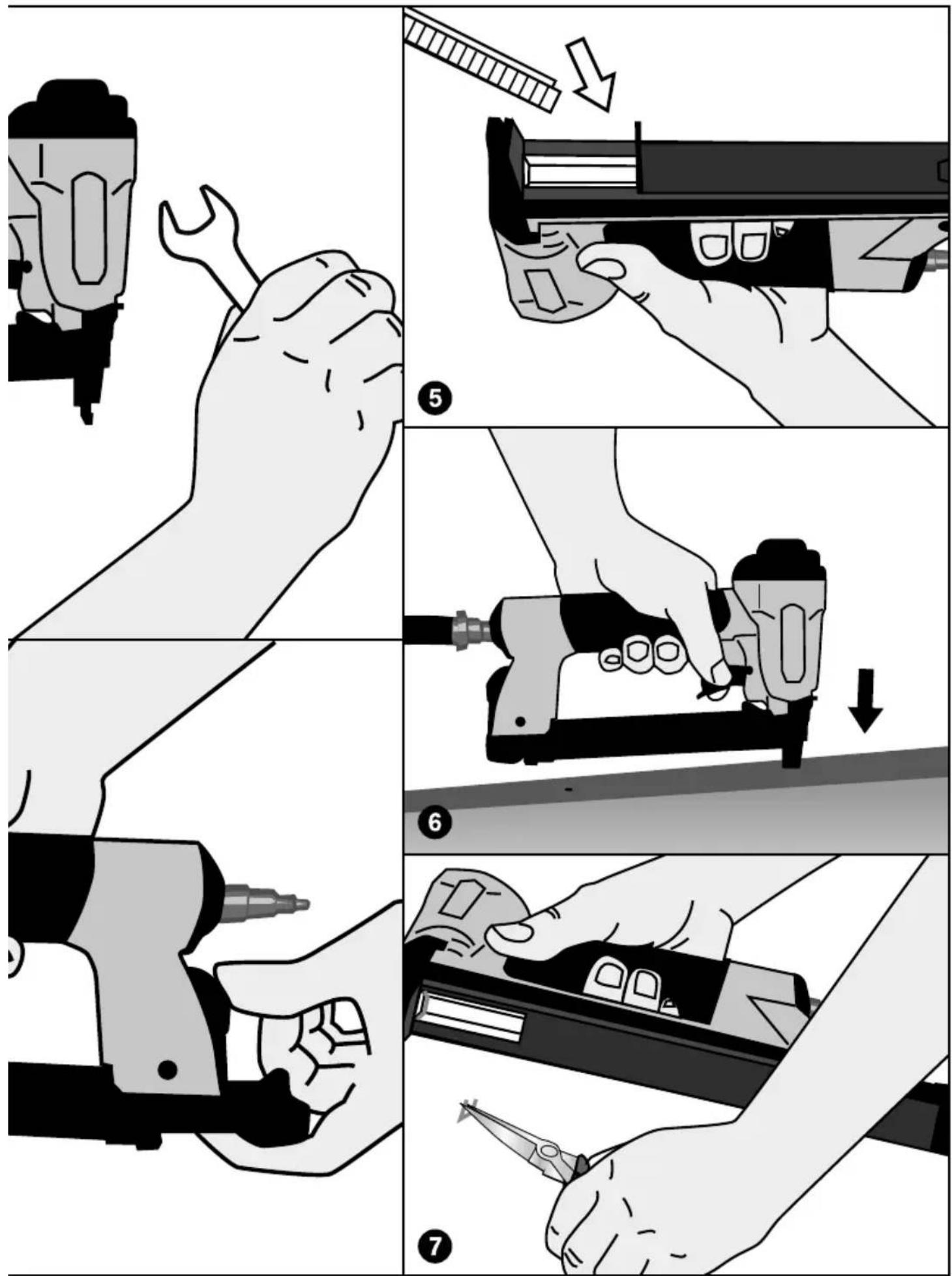 5

6

7