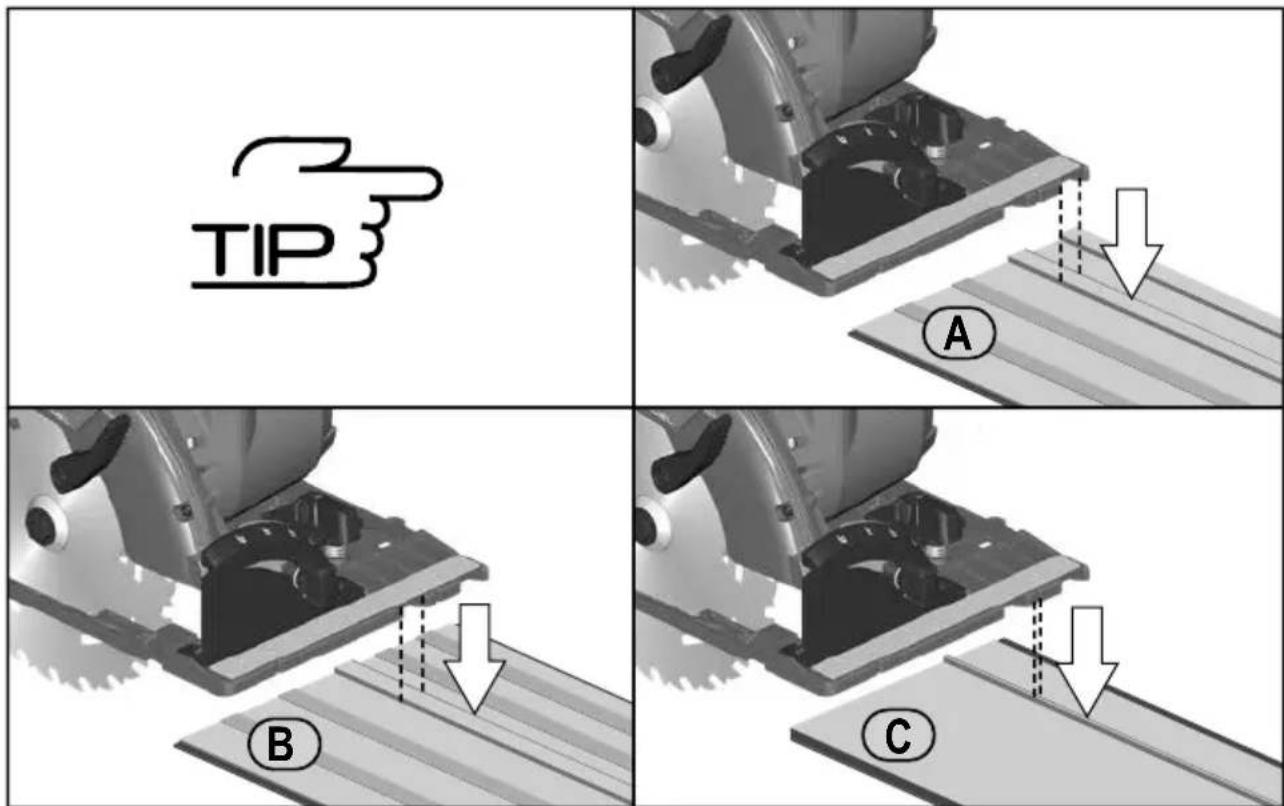 TIP

A

B

C