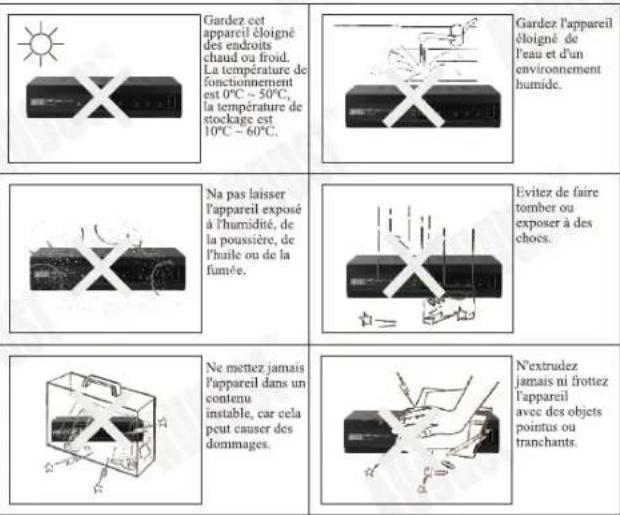 Gardez cet appareil éloigné des endroits chaud ou froid. La température de fonctionnement est 0°C ~ 50°C, la température de stockage est 10°C ~ 60°C.

Gardez l'appareil éloigné de l'eau et d'un environnement humide.

Na pas laisser l'appareil exposé à l'humidité, de la poussière, de l'huile ou de la fumée.

Evitez de faire tomber ou exposer à des chocs.

Ne mettez jamais l'appareil dans un contenu instable, car cela peut causer des dommages.

N'extrudez jamais ni frottez l'appareil avec des objets pointus ou tranchants.