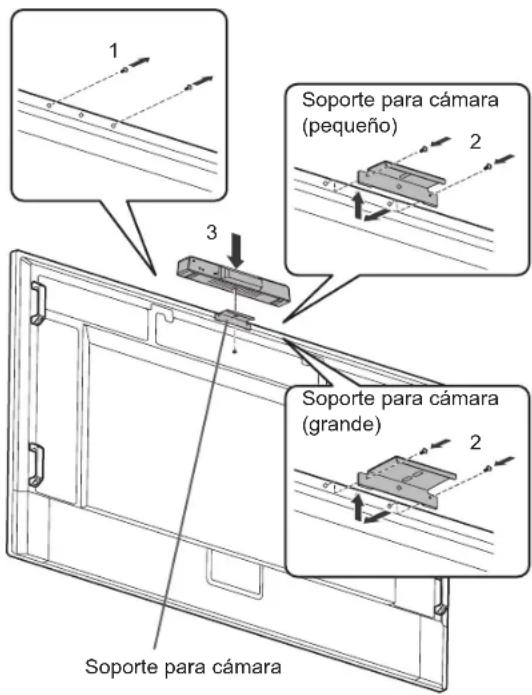 1

Soporte para cámara (pequeño)

2

3

Soporte para cámara (grande)

2

Soporte para cámara