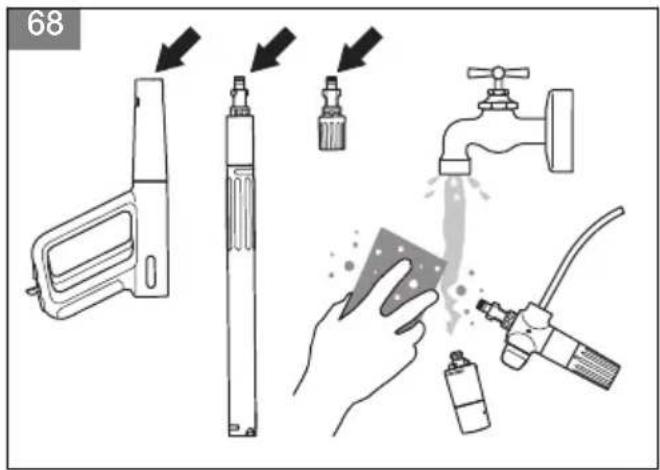 68