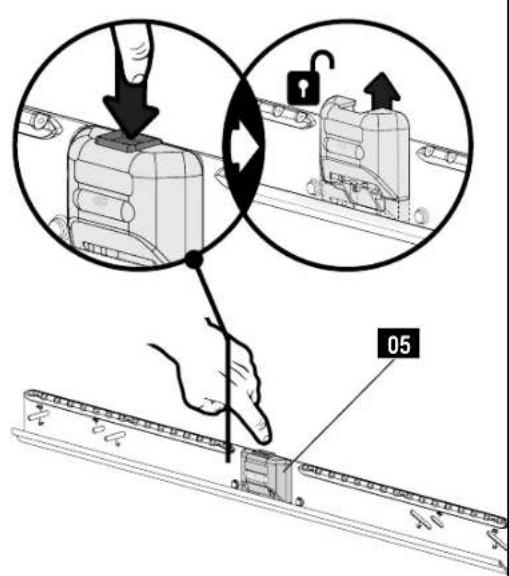 05