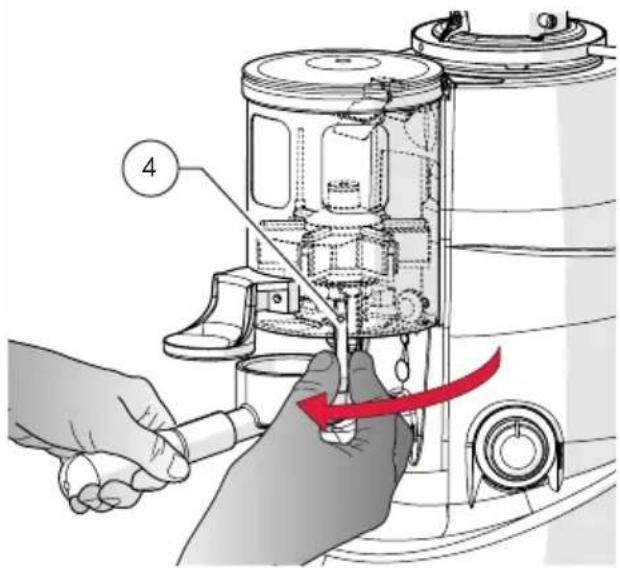 4