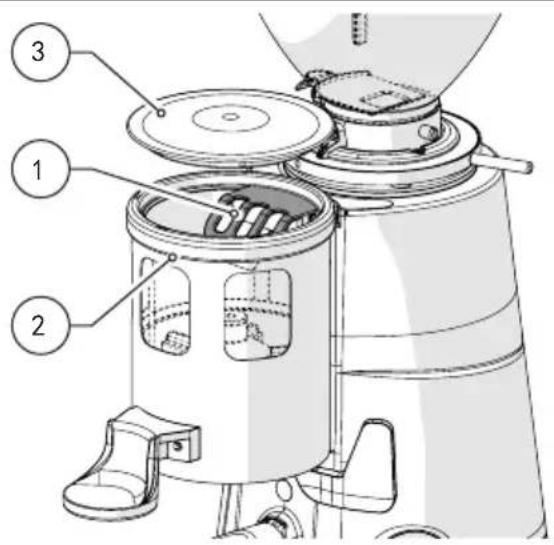 3
1
2