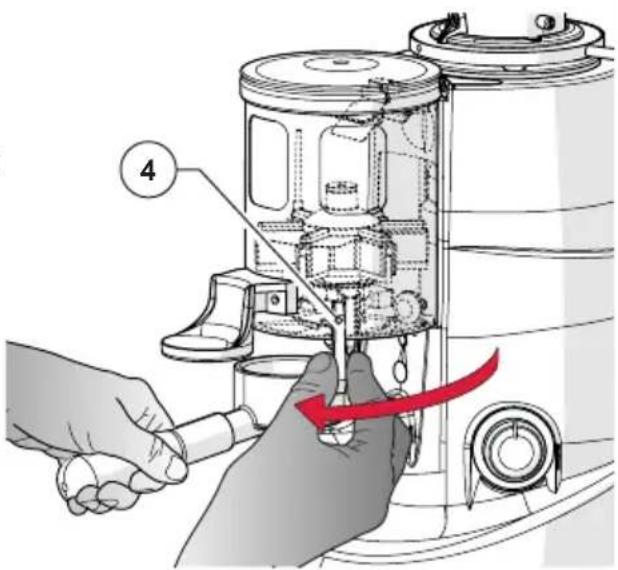 4