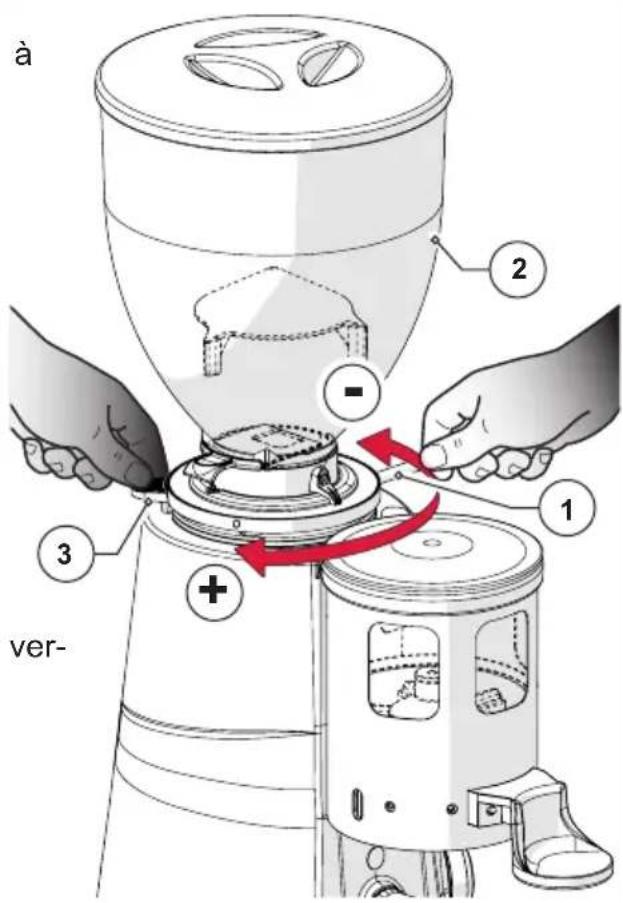 à

2

-

1

3

+

ver-