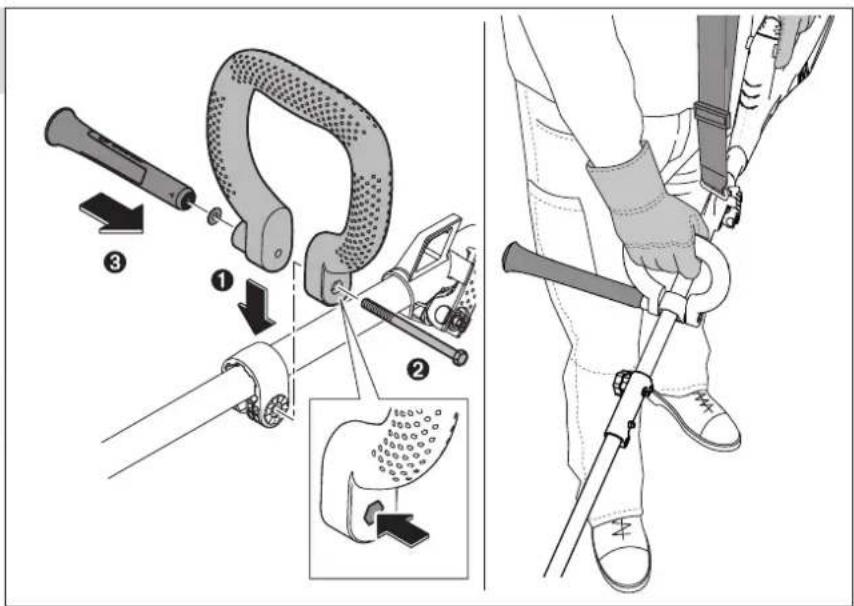 ❸
❶
❷