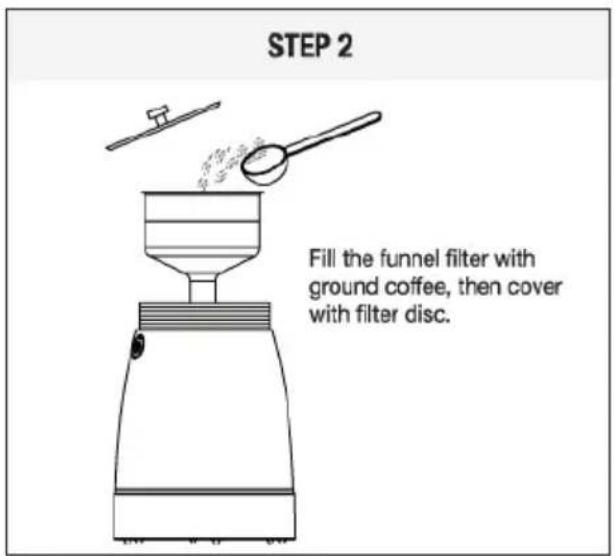 STEP 2

Fill the funnel filter with ground coffee, then cover with filter disc.