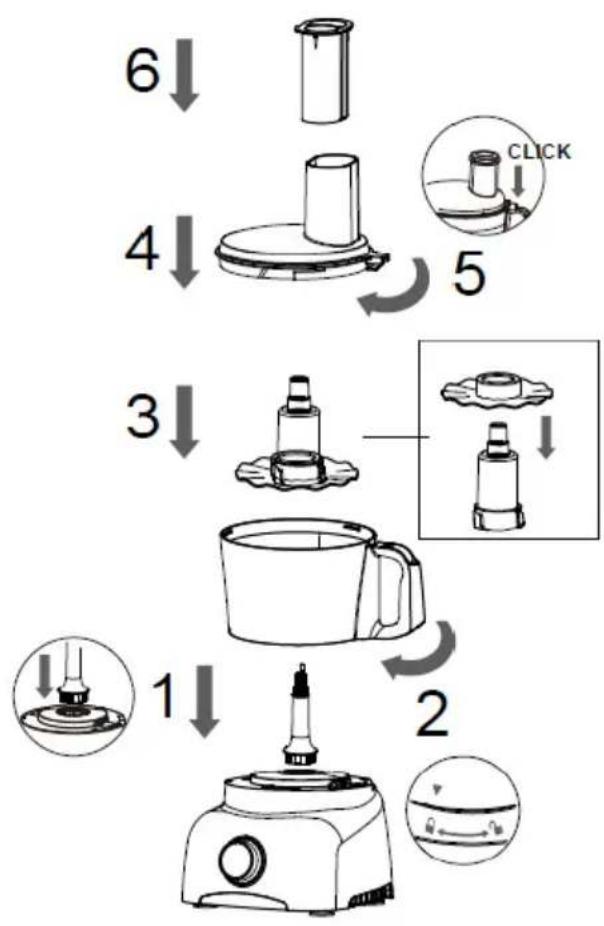 6

CLICK

4

5

3

1

2