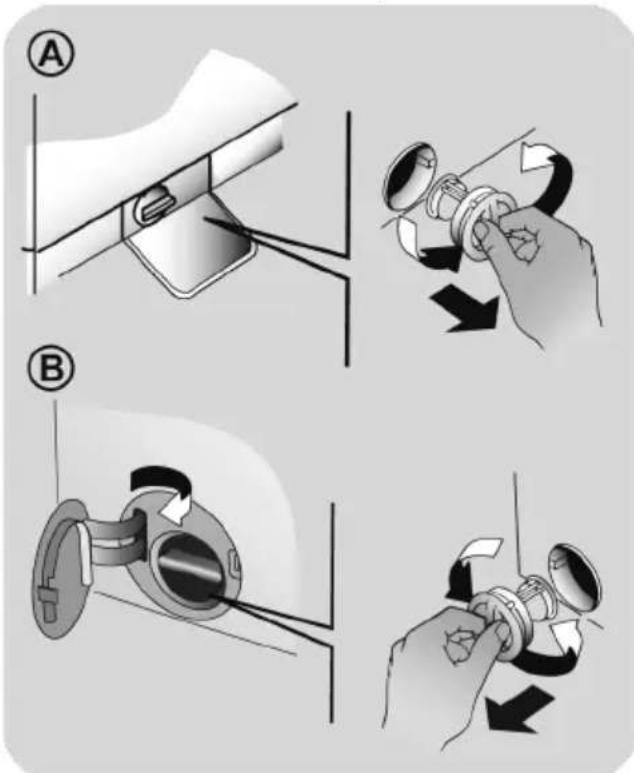 A

B