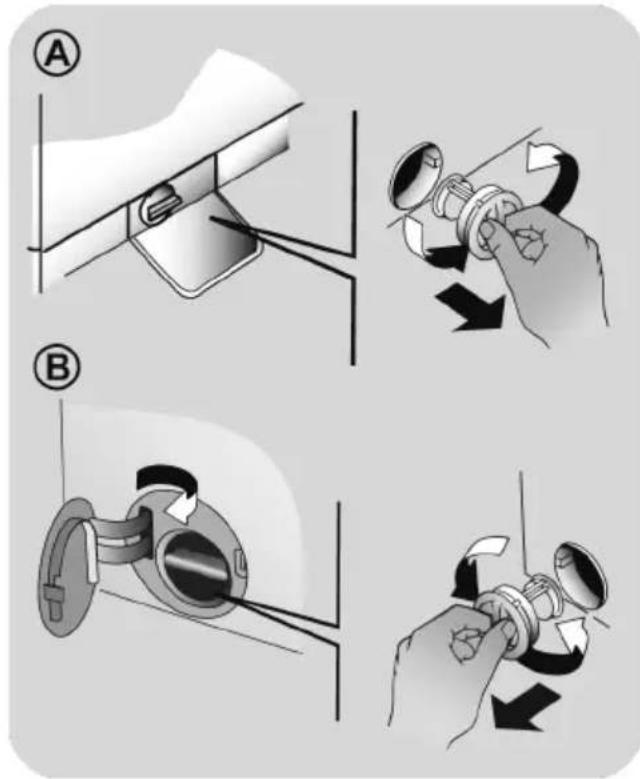 A

B