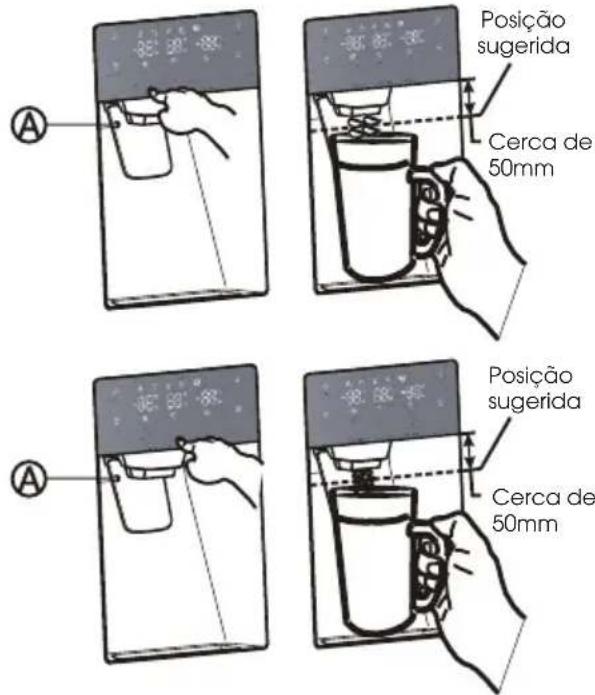 A

Posição sugerida

Cerca de 50mm

A

Posição sugerida

Cerca de 50mm