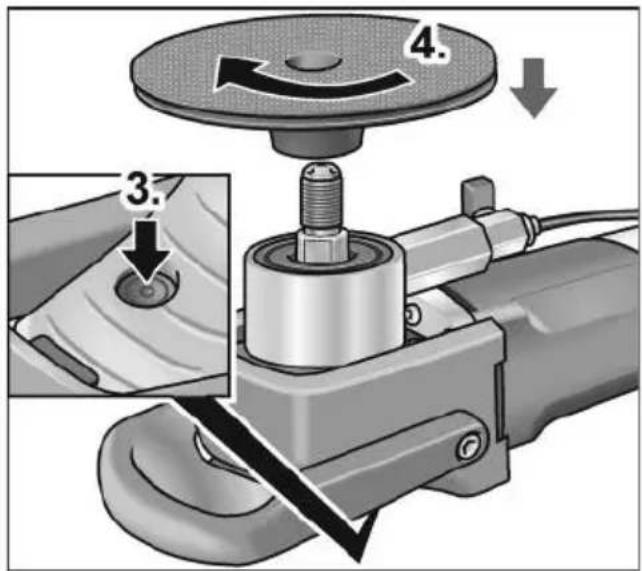 4.

3.