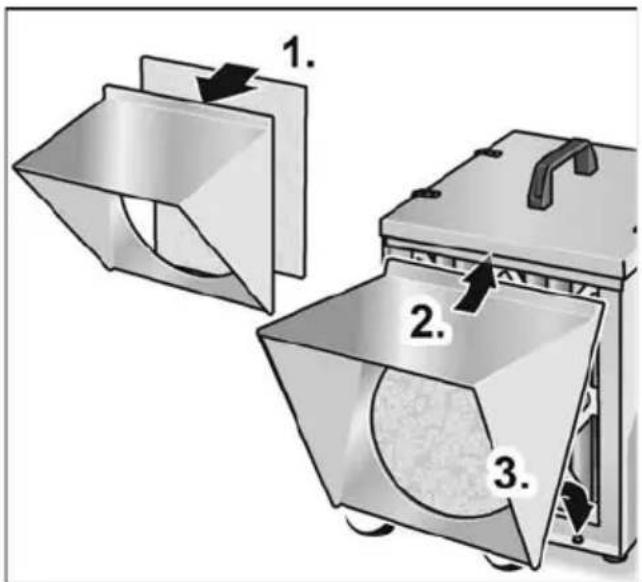 1.

2.

3.