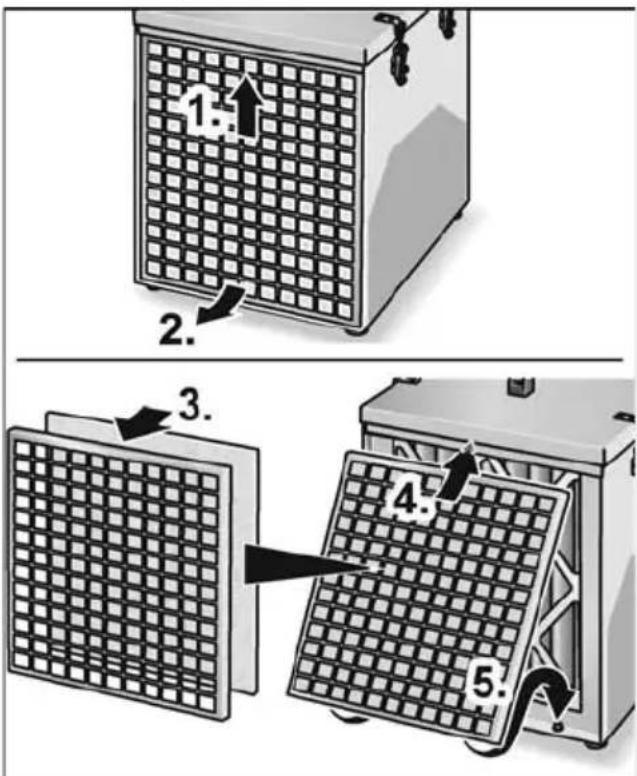 1.
2.
3.
4.
5.