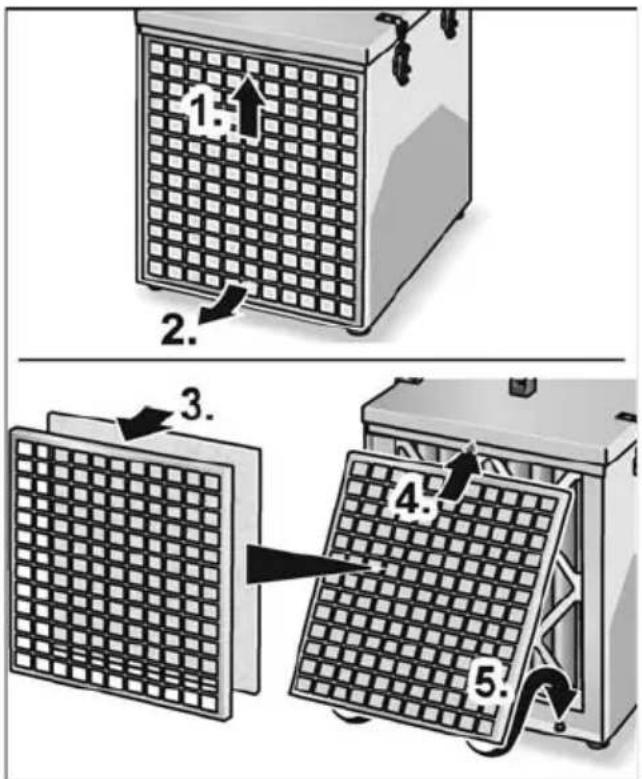 1.
2.
3.
4.
5.