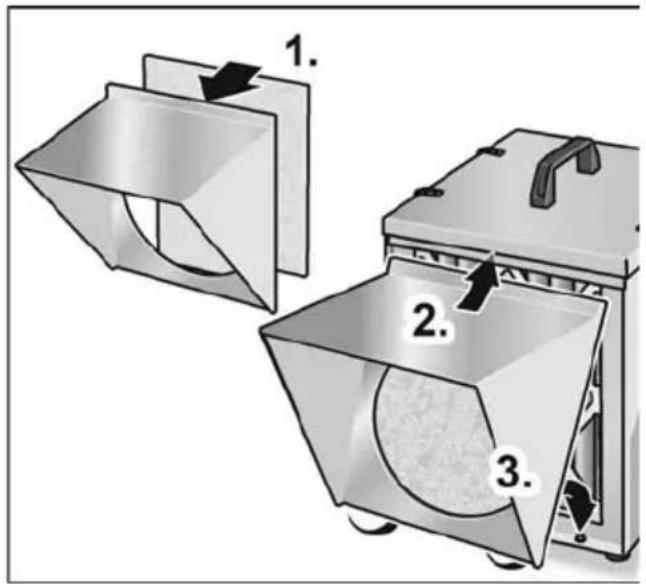 1.

2.

3.