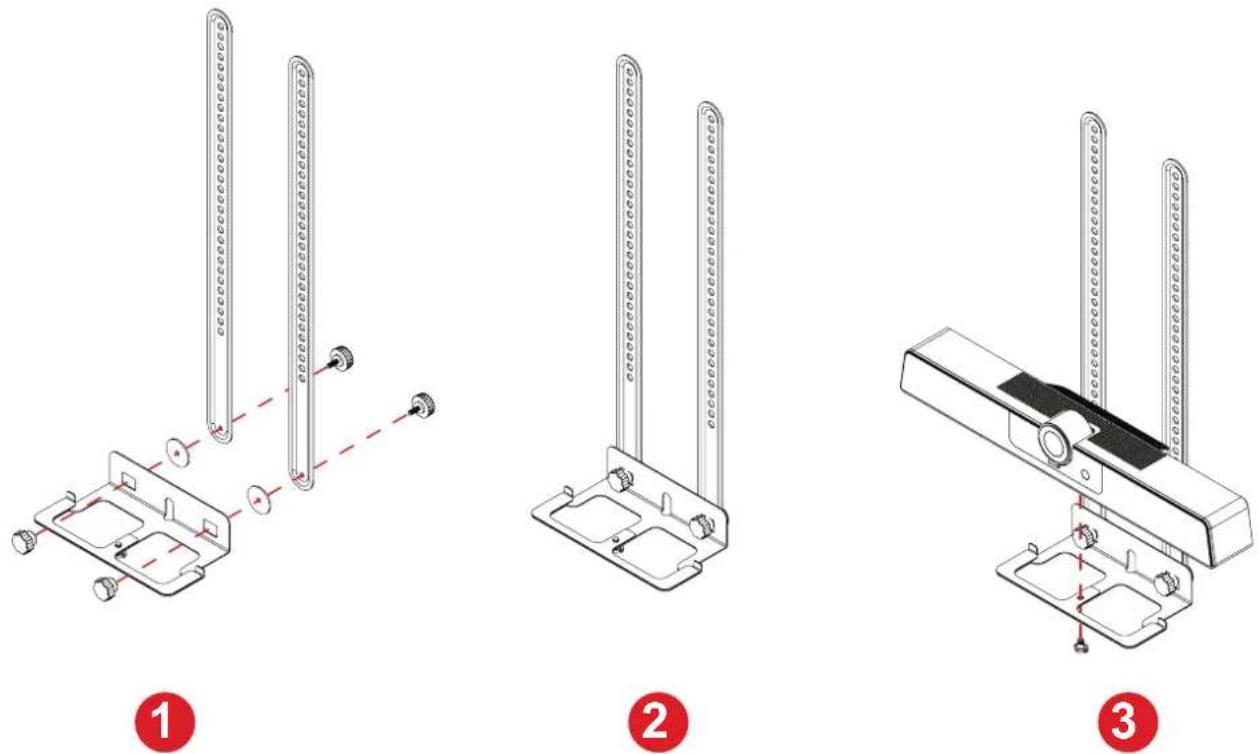 1

2

3