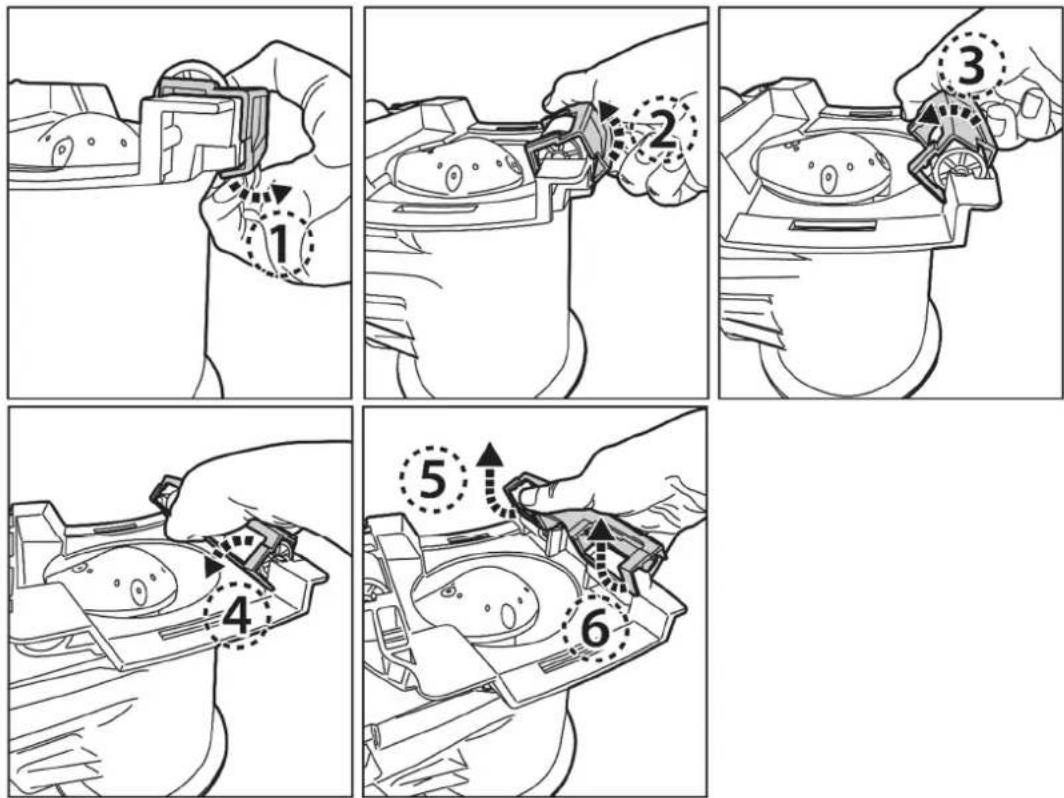 1
2
3
4
5
6