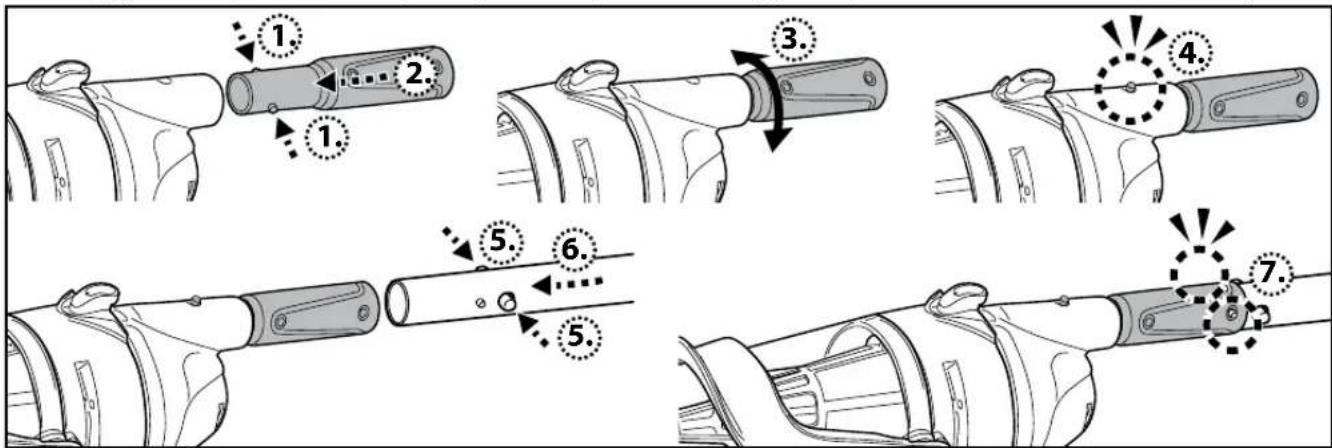 1.
2.
1.
3.
4.
5.
6.
5.
7.