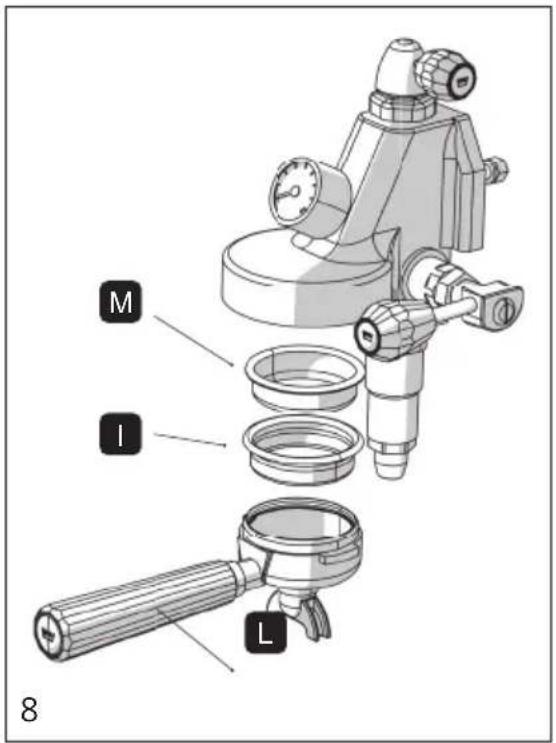 M

I

L

8