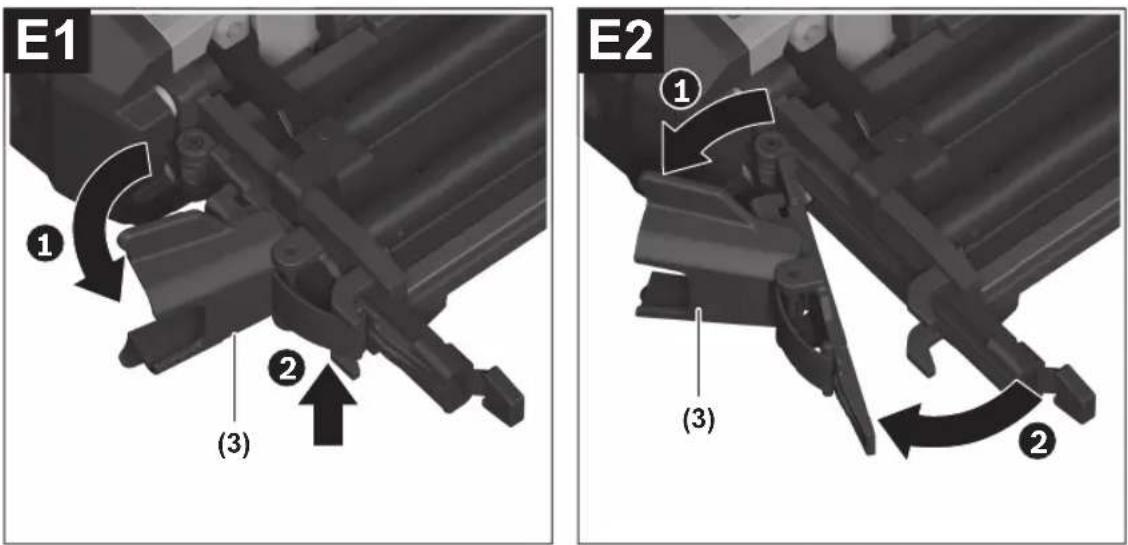 E1

1

2

(3)

E2

1

(3)

2