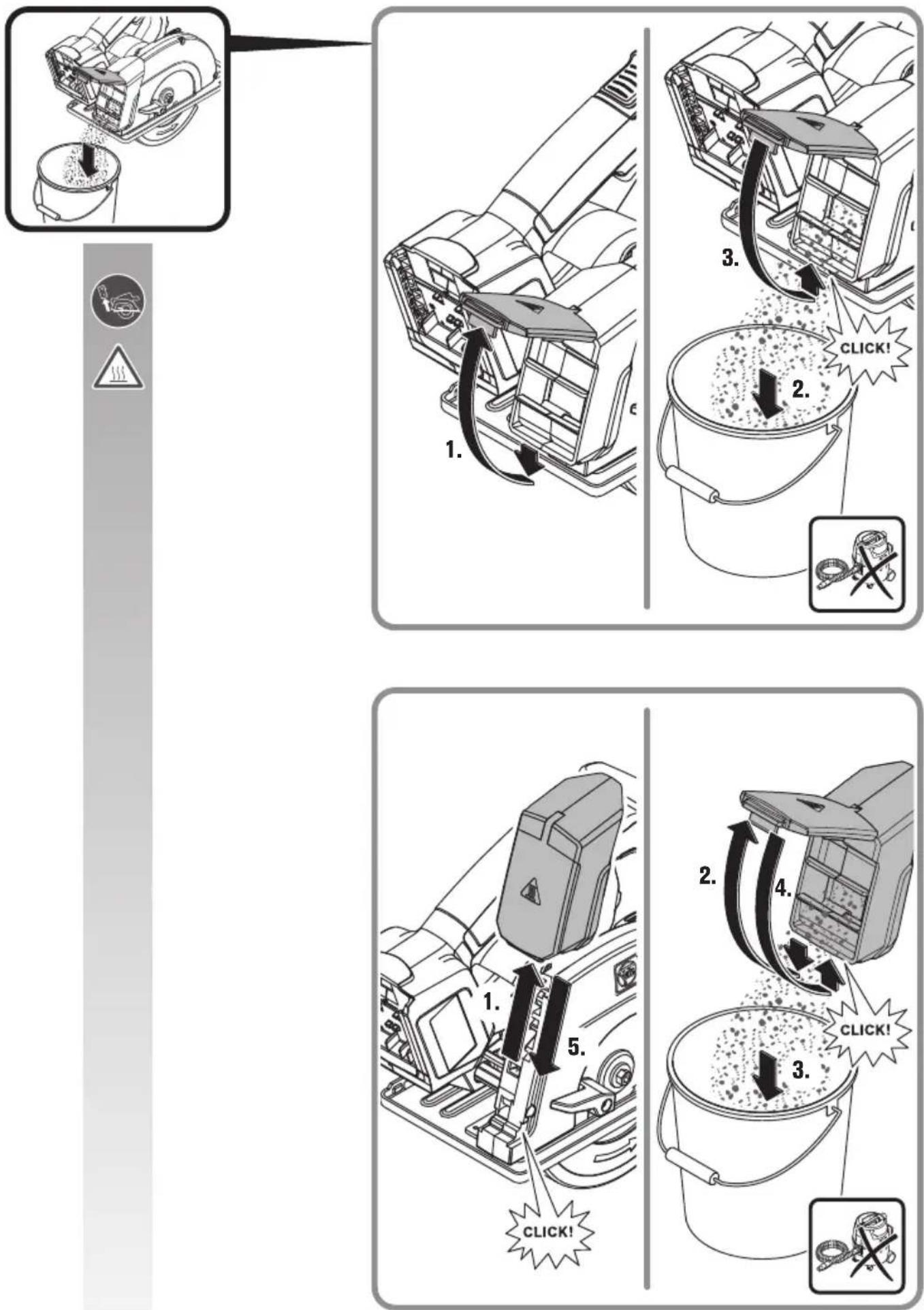 1.

3.

CLICK!

2.

1.

5.

CLICK!

2.

4.

CLICK!

3.