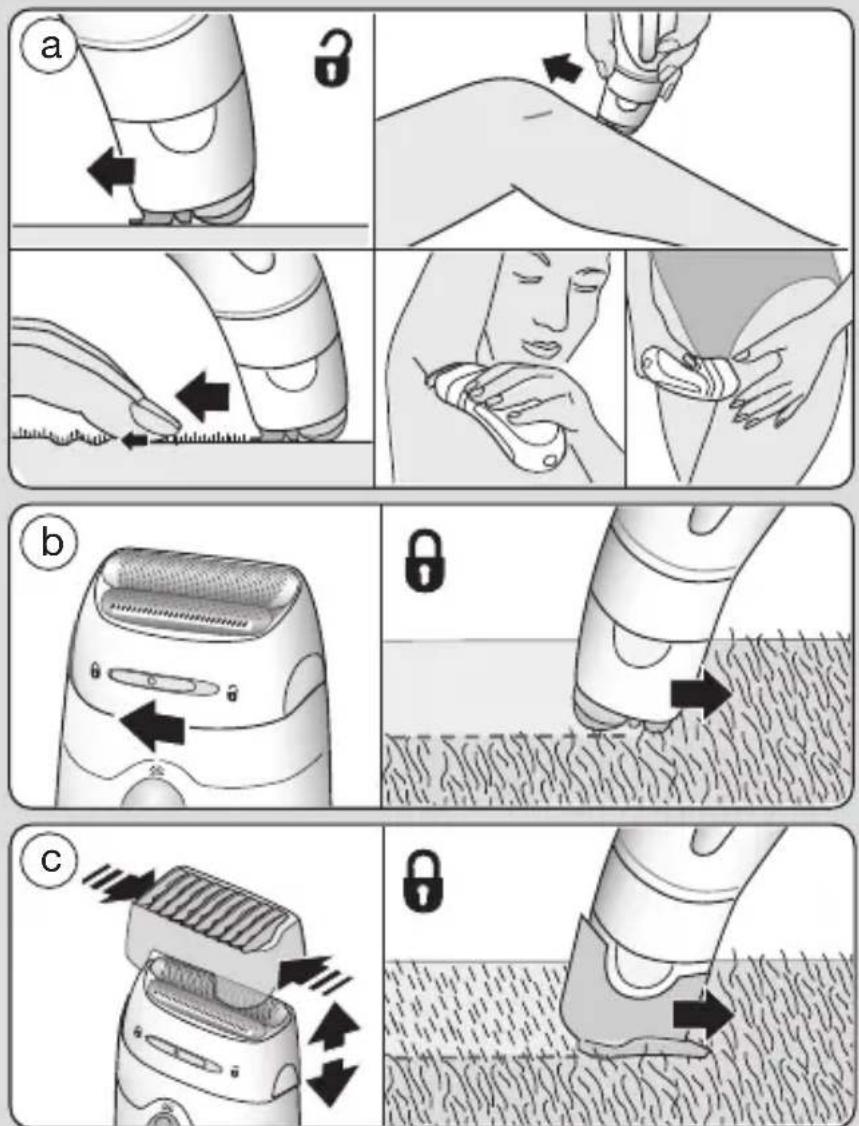 a

b

c