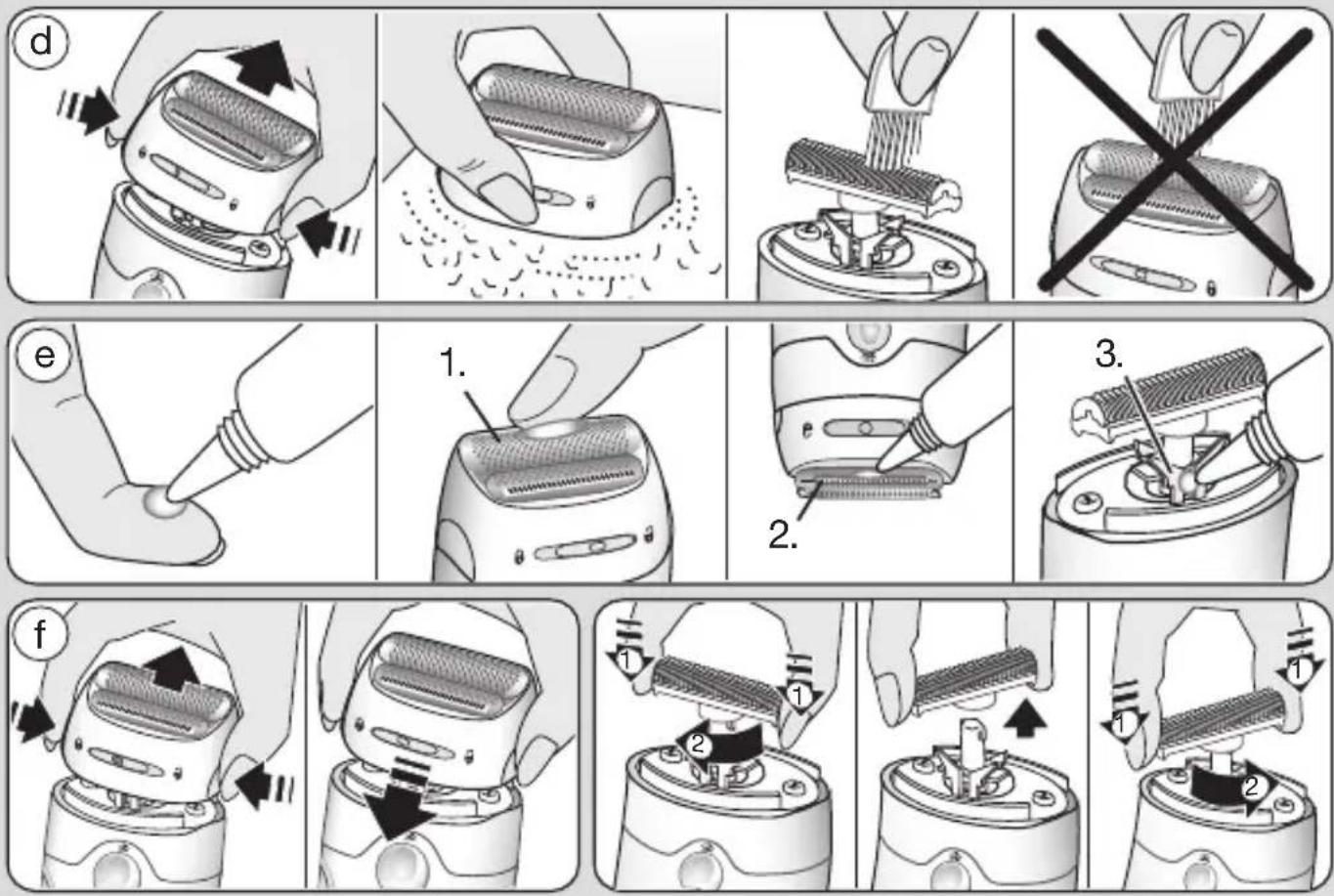 d

e

1.

2.

3.

f

1

1

2

1

1

2