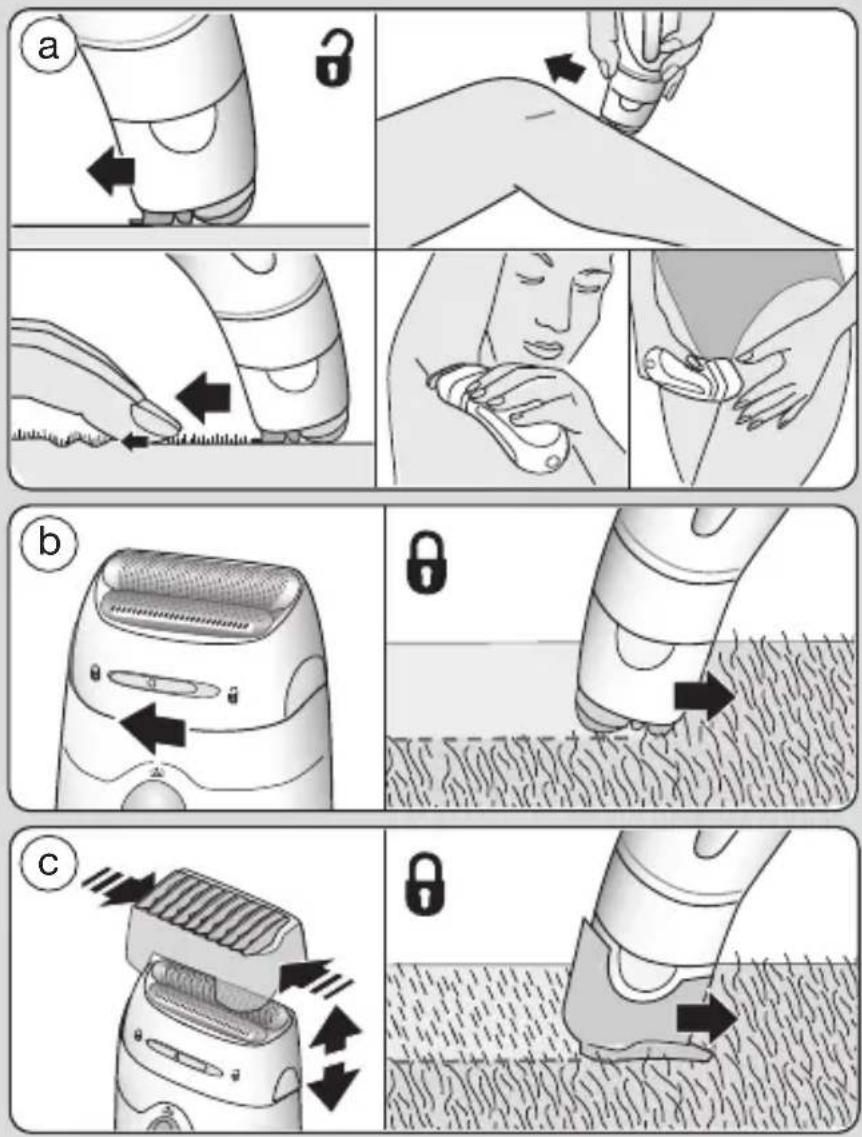 a

b

c