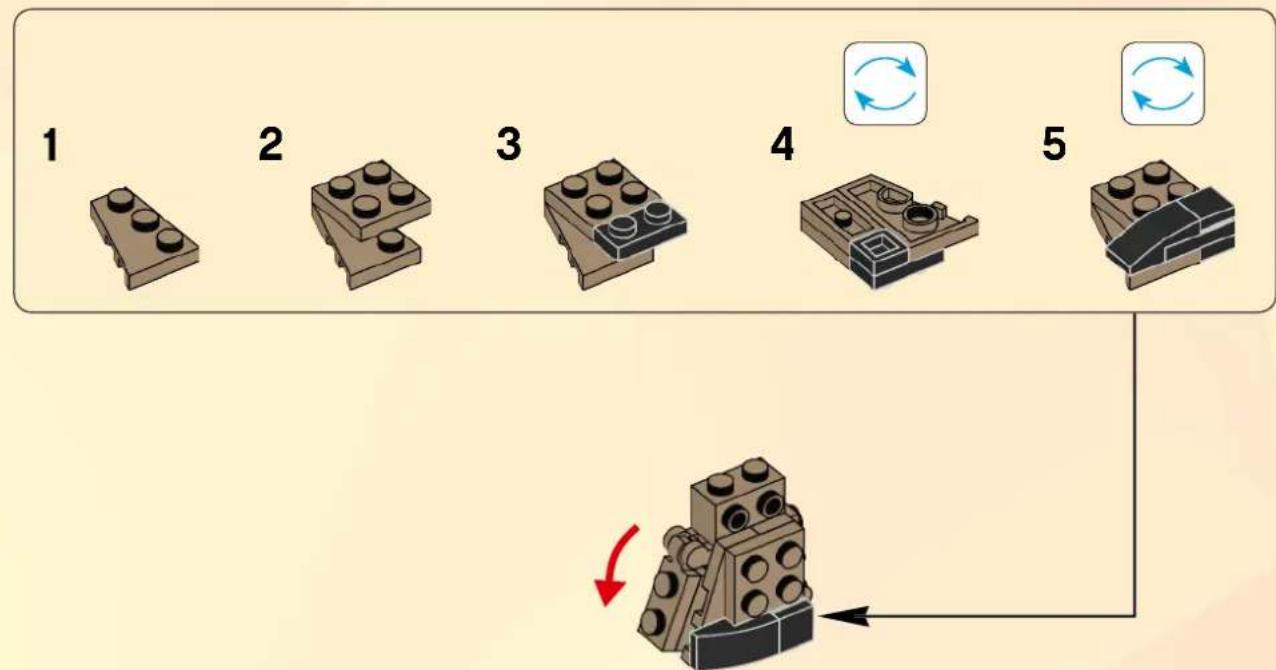 1

2

3

4

5