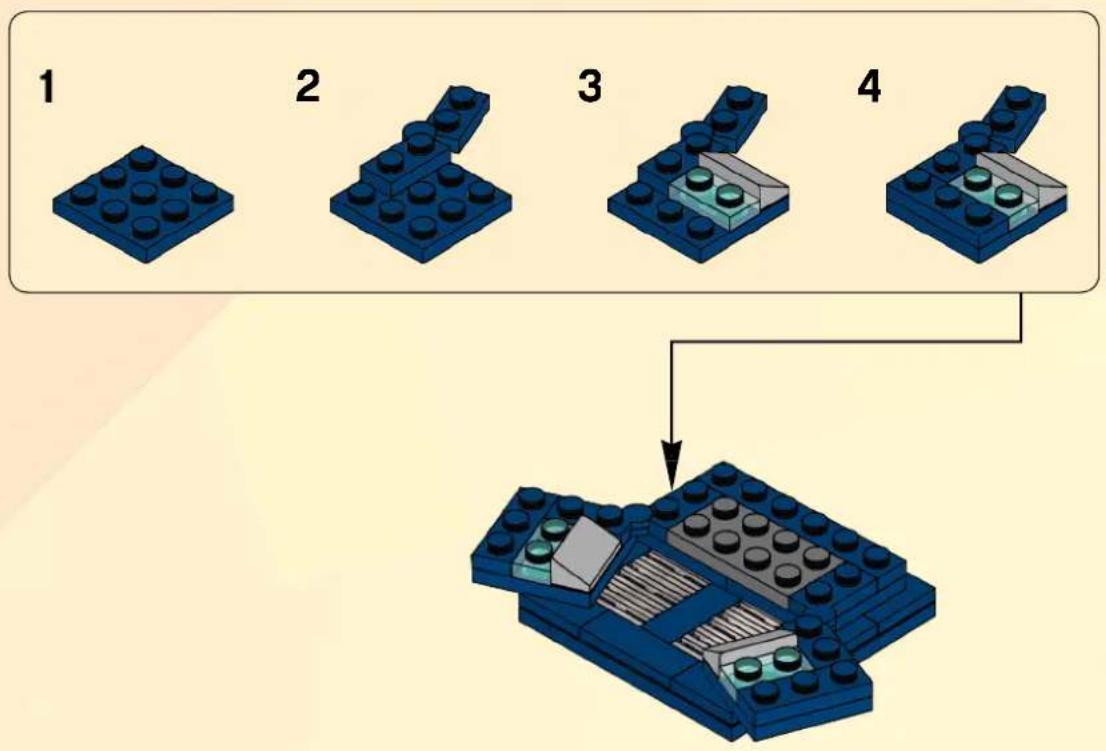 1

2

3

4