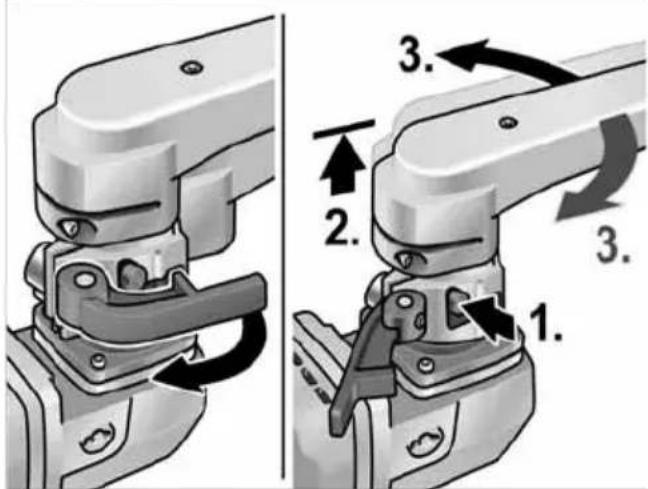 3.
2.
3.
1.