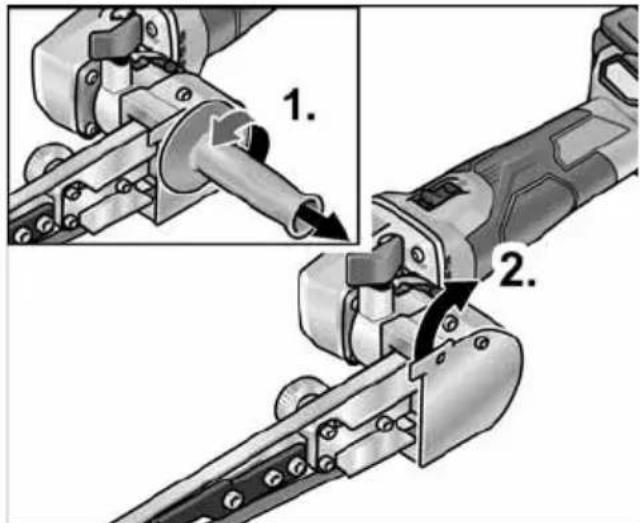 1.

2.