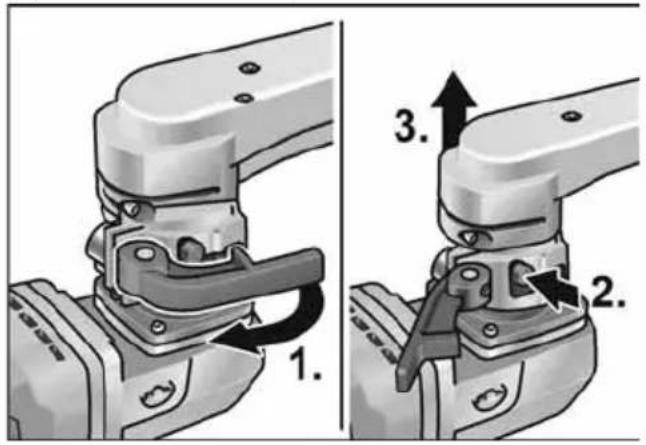 1.

3.

2.