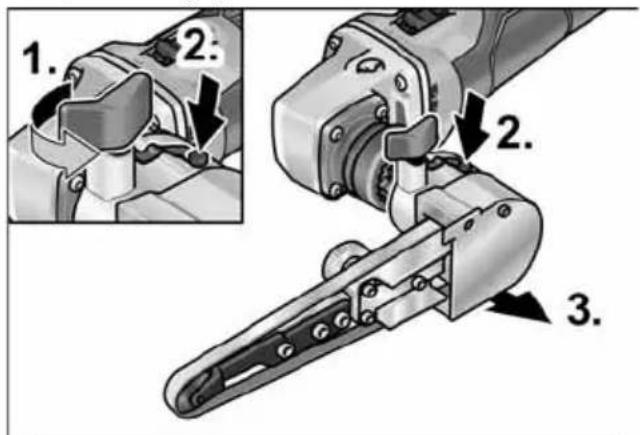 1.
2.
2.
3.