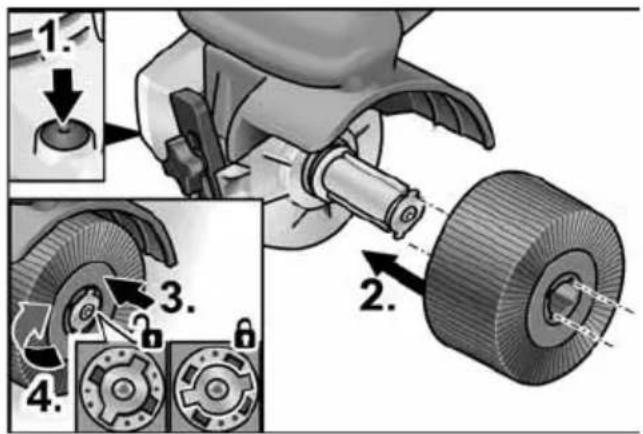 1.

2.

3.

4.